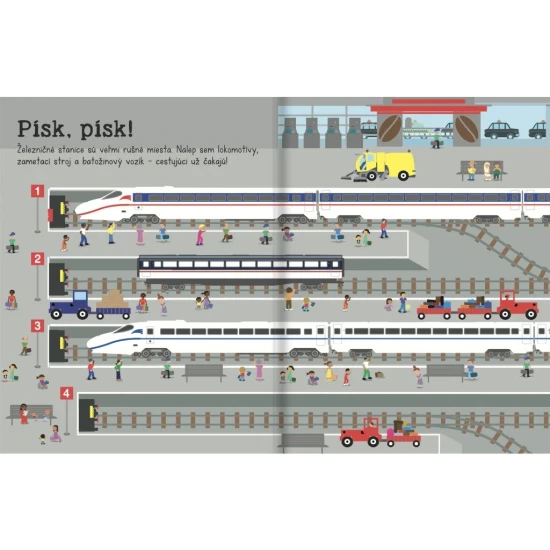 Písk, písk!

Železničné stanice sú veľmi rušné miesta. Nalep sem lokomotívy, zametací stroj a batožinový vozík – cestujúci už čakajú!

1

2

3

4