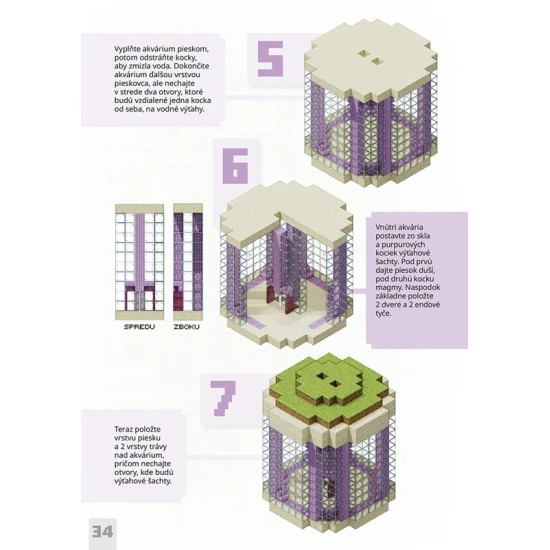 Vyplňte akvárium pieskom, potom odstráňte kocky, aby zmizla voda. Dokončite akvárium ďalšou vrstvou pieskovca, ale nechajte v strede dva otvory, ktoré budú vzdialené jedna kocka od seba, na vodné výťahy.

5

6

SPREDU

ZBOKU

Vnútri akvária postavte zo skla a purpurových kociek výťahové šachty. Pod prvú dajte piesok duší, pod druhú kocku magmy. Naspodok základne položte 2 dvere a 2 endové tyče.

7

Teraz položte vrstvu piesku a 2 vrstvy trávy nad akvárium, pričom nechajte otvory, kde budú výťahové šachty.

34