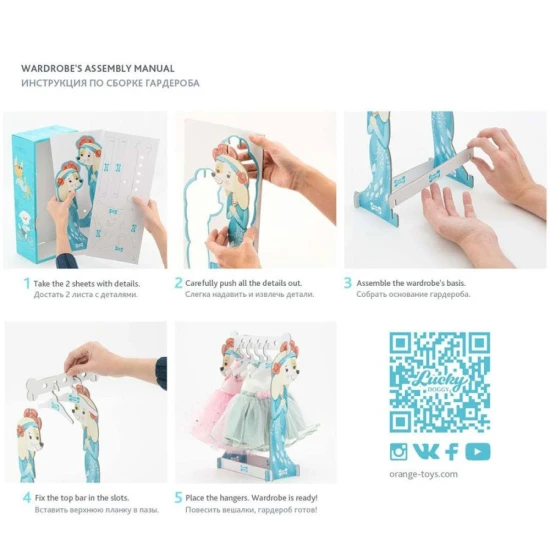 WARDROBE'S ASSEMBLY MANUAL
ИНСТРУКЦИЯ ПО СБОРКЕ ГАРДЕРОБА

1 Take the 2 sheets with details.
Достать 2 листа с деталями.

2 Carefully push all the details out.
Слегка надавить и извлечь детали.

3 Assemble the wardrobe's basis.
Собрать основание гардероба.

4 Fix the top bar in the slots.
Вставить верхнюю планку в пазы.

5 Place the hangers. Wardrobe is ready!
Повесить вешалки, гардероб готов!

Lucky DOGGY

orange-toys.com