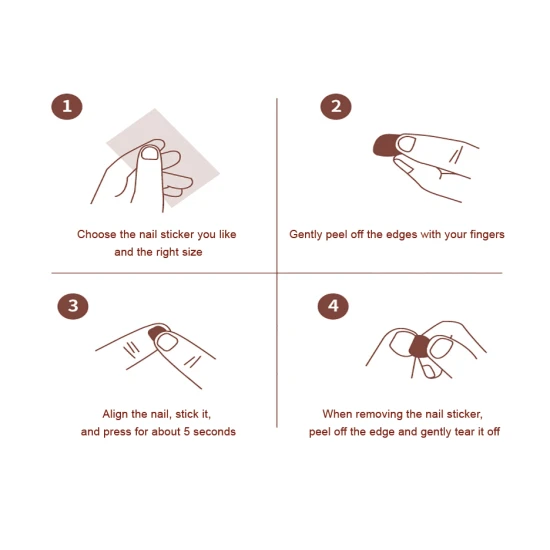 1

Choose the nail sticker you like
and the right size

2

Gently peel off the edges with your fingers

3

Align the nail, stick it,
and press for about 5 seconds

4

When removing the nail sticker,
peel off the edge and gently tear it off